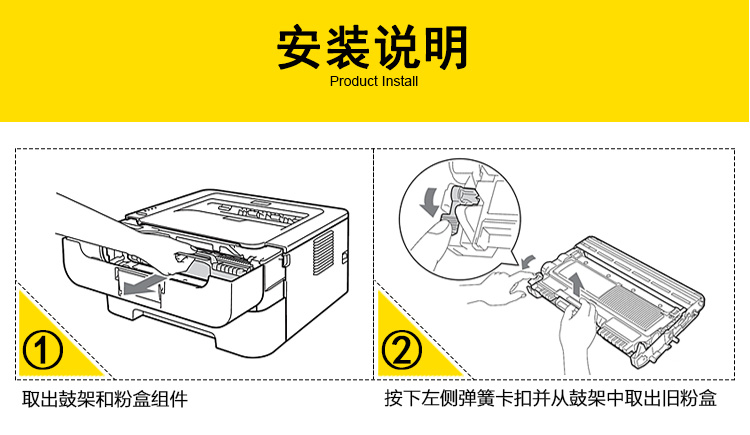 安装说明
Product Install

①

取出鼓架和粉盒组件

②

按下左侧弹簧卡扣并从鼓架中取出旧粉盒