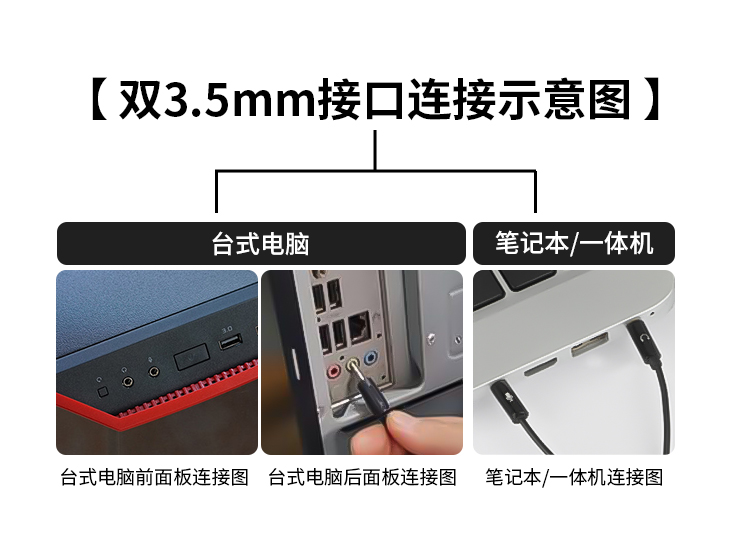 【 双3.5mm接口连接示意图 】

台式电脑

笔记本/一体机

3.0

台式电脑前面板连接图

台式电脑后面板连接图

笔记本/一体机连接图